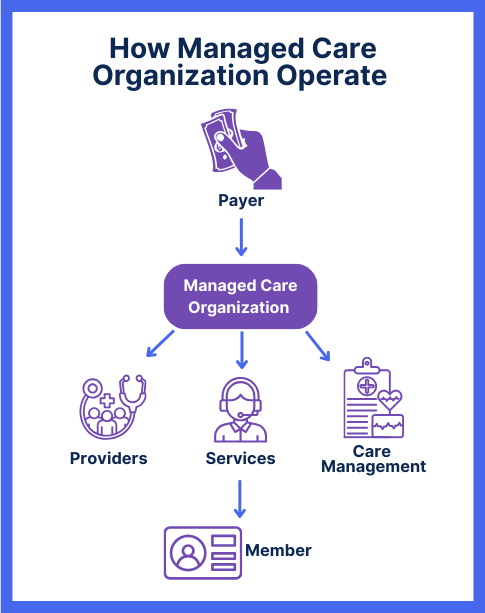 How Managed Care Organization Operate

Payer

Managed Care Organization

Providers

Services

Care Management

Member