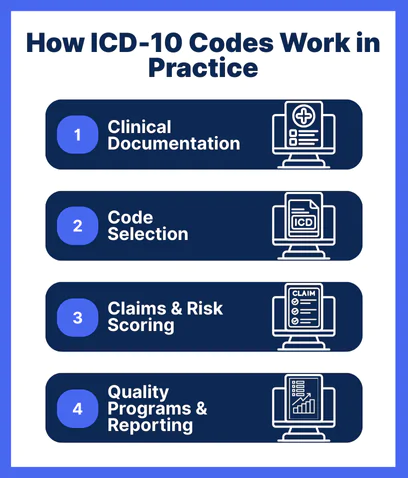 How ICD-10 Codes Work in Practice

1 Clinical Documentation

2 Code Selection

ICD

3 Claims & Risk Scoring

CLAIM

4 Quality Programs & Reporting